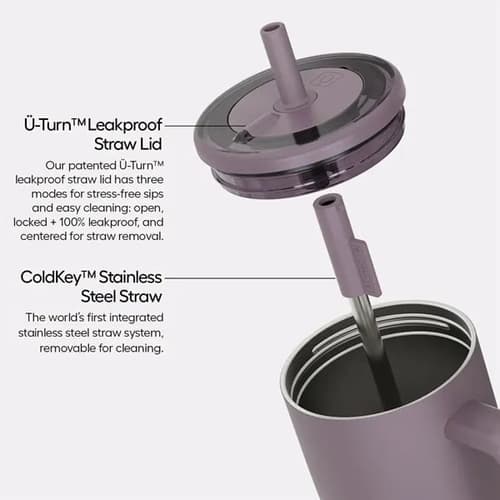 Ü-Turn™ Leakproof Straw Lid

Our patented Ü-Turn™ leakproof straw lid has three modes for stress-free sips and easy cleaning: open, locked + 100% leakproof, and centered for straw removal.

ColdKey™ Stainless Steel Straw

The world's first integrated stainless steel straw system, removable for cleaning.